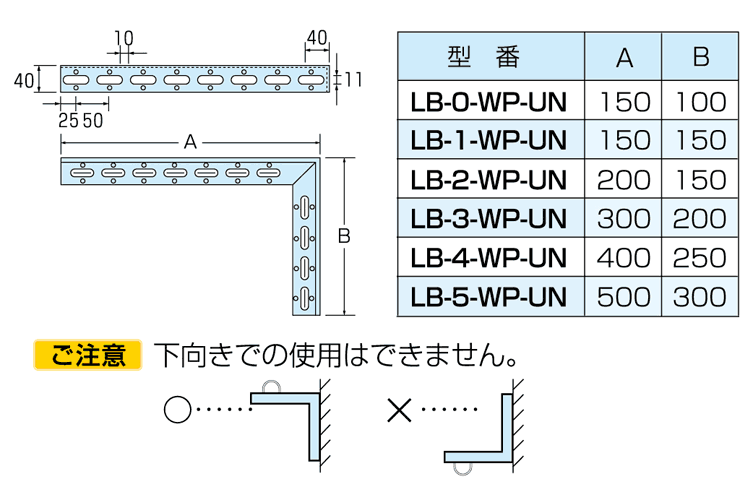 10
40
40
11
25 50
A
B

| 型　番 | A | B |
|---|---|---|
| LB-0-WP-UN | 150 | 100 |
| LB-1-WP-UN | 150 | 150 |
| LB-2-WP-UN | 200 | 150 |
| LB-3-WP-UN | 300 | 200 |
| LB-4-WP-UN | 400 | 250 |
| LB-5-WP-UN | 500 | 300 |

ご注意 下向きでの使用はできません。

○……

×……